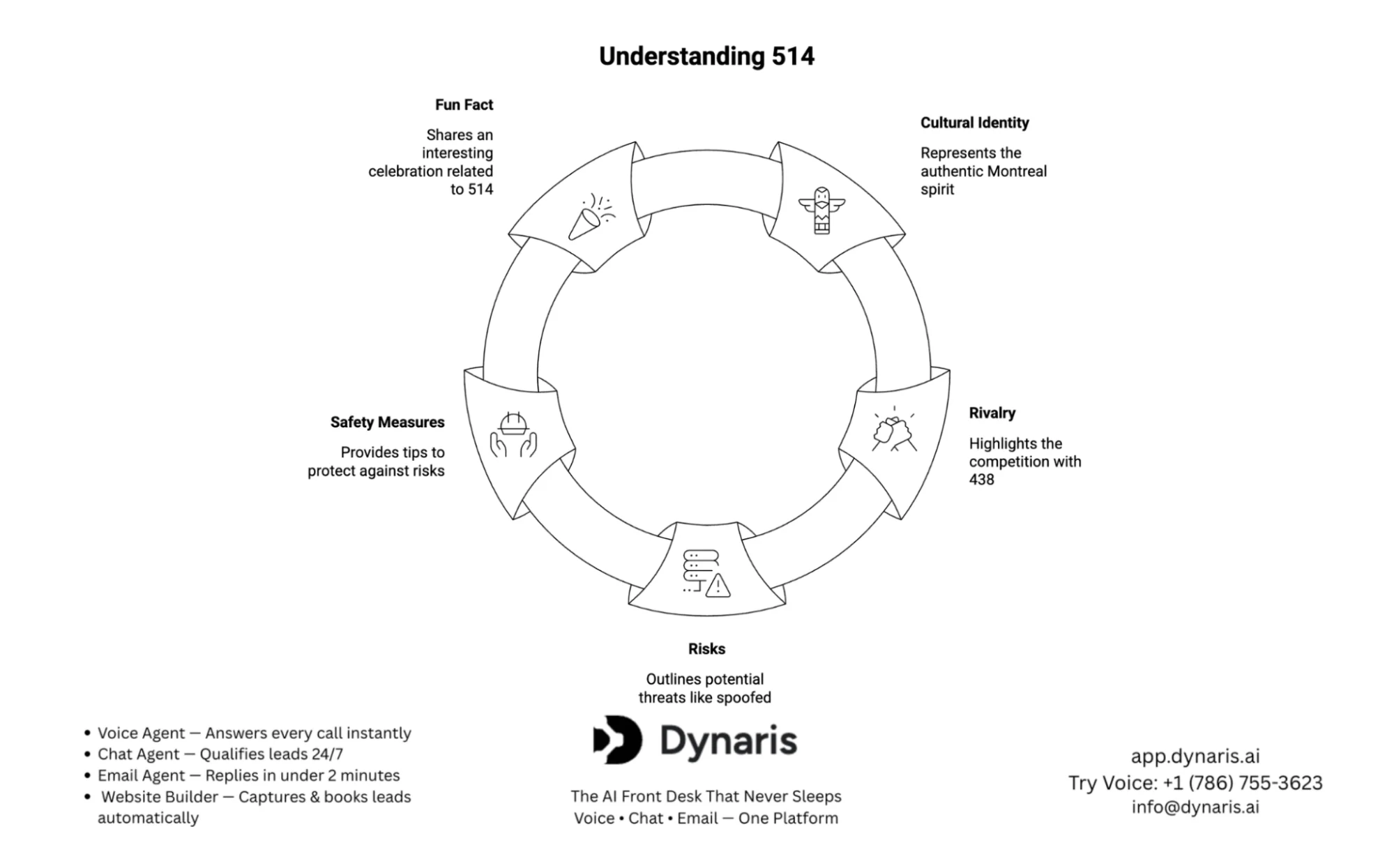 Understanding 514

Fun Fact

Shares an interesting celebration related to 514

Cultural Identity

Represents the authentic Montreal spirit

Rivalry

Highlights the competition with 438

Risks

Outlines potential threats like spoofed

Safety Measures

Provides tips to protect against risks

• Voice Agent — Answers every call instantly
• Chat Agent — Qualifies leads 24/7
• Email Agent — Replies in under 2 minutes
• Website Builder — Captures & books leads automatically

Dynaris

The AI Front Desk That Never Sleeps
Voice • Chat • Email — One Platform

app.dynaris.ai
Try Voice: +1 (786) 755-3623
info@dynaris.ai